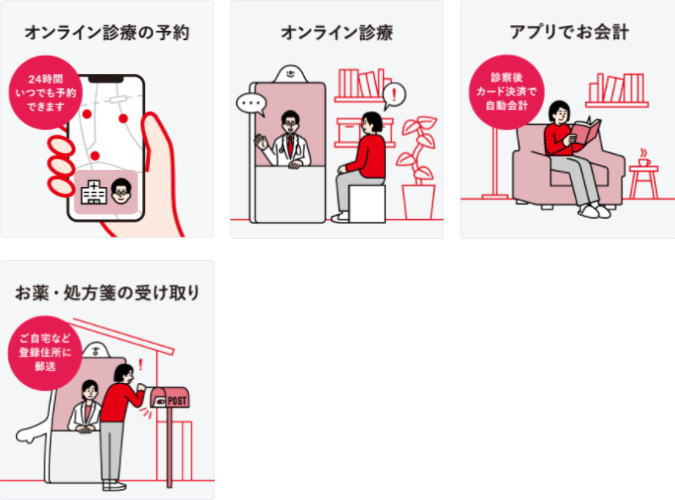 オンライン診療の予約

24時間
いつでも予約
できます

オンライン診療

アプリでお会計

診察後
カード決済で
自動会計

お薬・処方箋の受け取り

ご自宅など
登録住所に
郵送

POST