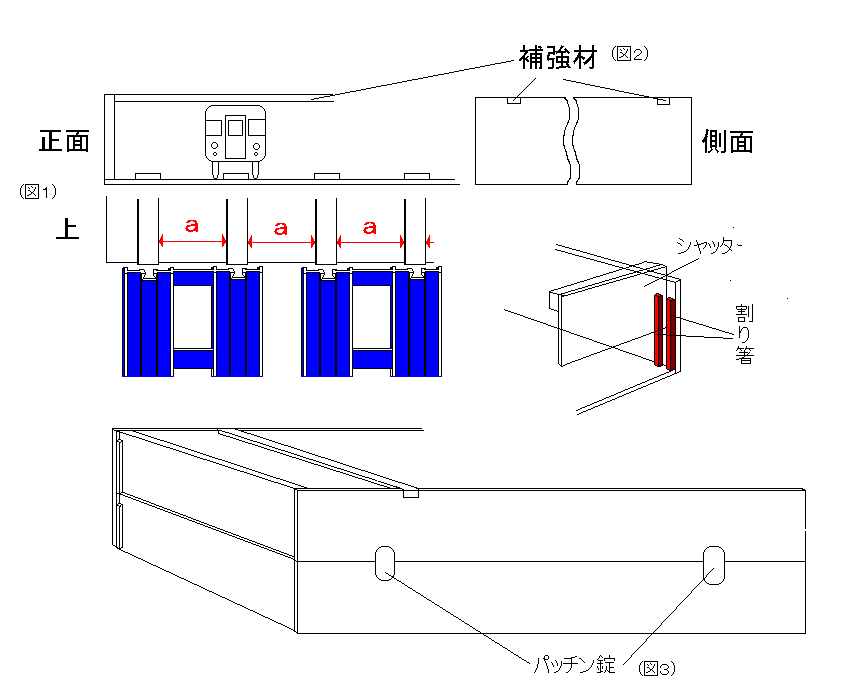 補強材 (図2)

正面

側面

(図1)

上

a

a

a

シャッター

割り箸

パッチン錠 (図3)